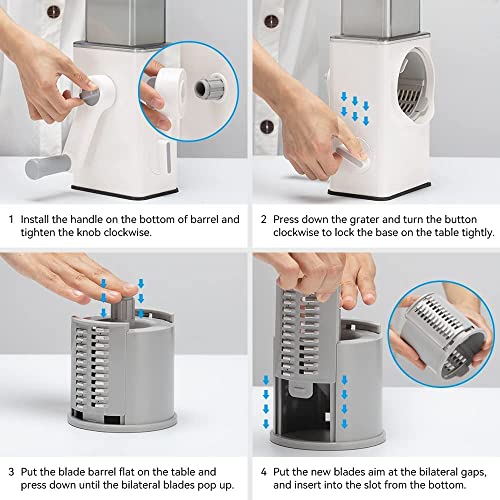 1 Install the handle on the bottom of barrel and tighten the knob clockwise.

2 Press down the grater and turn the button clockwise to lock the base on the table tightly.

3 Put the blade barrel flat on the table and press down until the bilateral blades pop up.

4 Put the new blades aim at the bilateral gaps, and insert into the slot from the bottom.