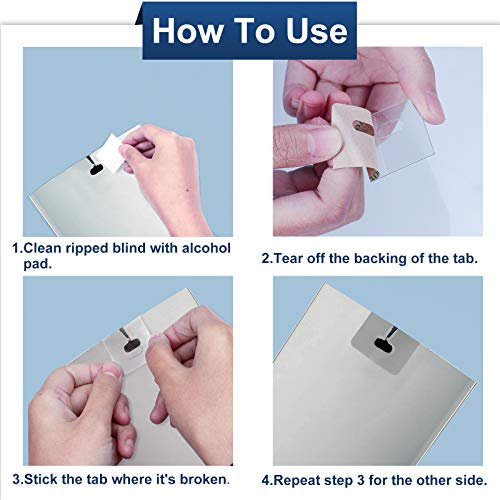 How To Use

1.Clean ripped blind with alcohol pad.

2.Tear off the backing of the tab.

3.Stick the tab where it's broken.

4.Repeat step 3 for the other side.