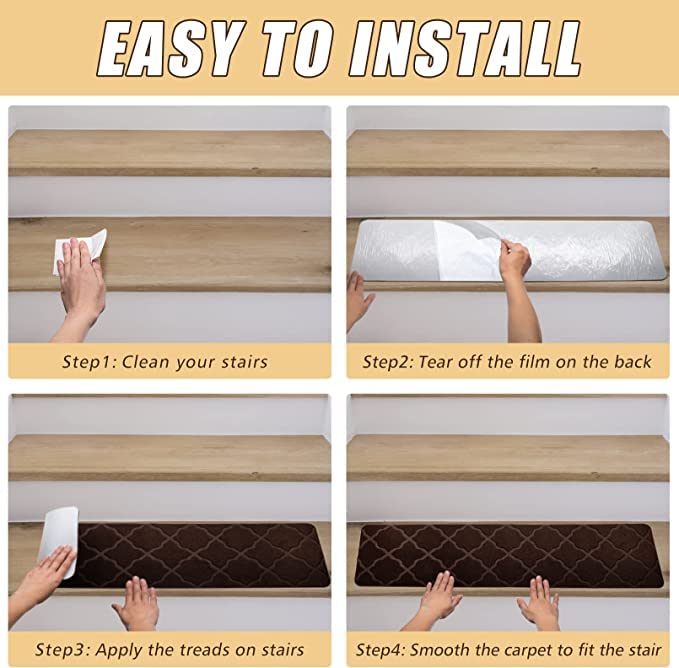 EASY TO INSTALL

Step1: Clean your stairs

Step2: Tear off the film on the back

Step3: Apply the treads on stairs

Step4: Smooth the carpet to fit the stair