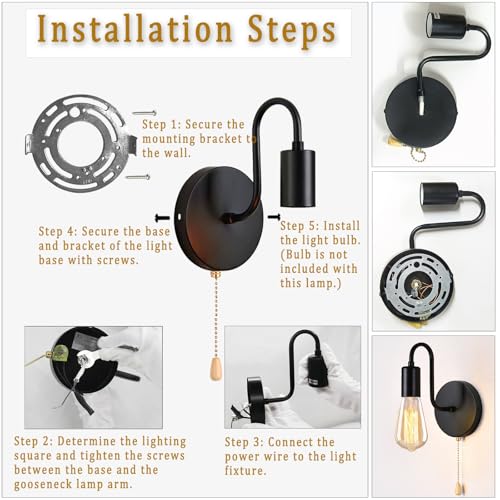 Installation Steps

Step 1: Secure the mounting bracket to the wall.

Step 4: Secure the base and bracket of the light base with screws.

Step 5: Install the light bulb. (Bulb is not included with this lamp.)

Step 2: Determine the lighting square and tighten the screws between the base and the gooseneck lamp arm.

Step 3: Connect the power wire to the light fixture.