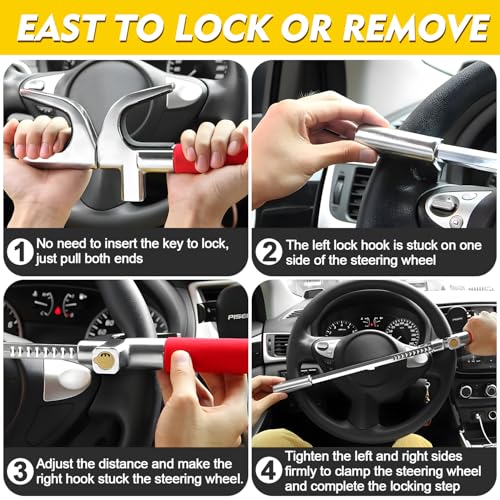 EAST TO LOCK OR REMOVE

1 No need to insert the key to lock, just pull both ends

2 The left lock hook is stuck on one side of the steering wheel

PISE

3 Adjust the distance and make the right hook stuck the steering wheel.

4 Tighten the left and right sides firmly to clamp the steering wheel and complete the locking step