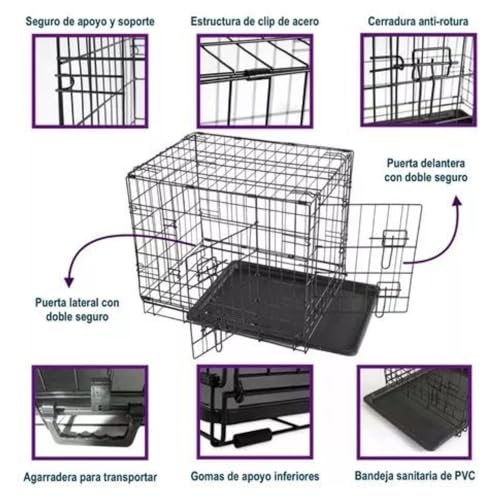 Seguro de apoyo y soporte

Estructura de clip de acero

Cerradura anti-rotura

Puerta delantera con doble seguro

Puerta lateral con doble seguro

Agarradera para transportar

Gomas de apoyo inferiores

Bandeja sanitaria de PVC