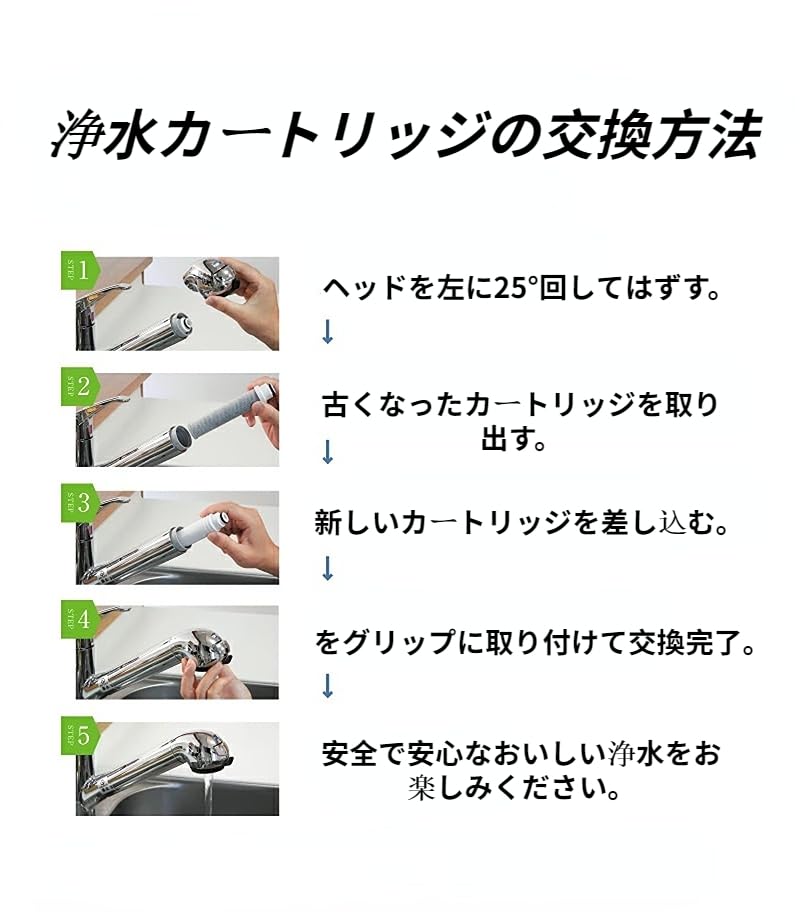 浄水カートリッジの交換方法

STEP 1

ヘッドを左に25°回してはずす。

↓

STEP 2

古くなったカートリッジを取り出す。

↓

STEP 3

新しいカートリッジを差し込む。

↓

STEP 4

をグリップに取り付けて交換完了。

↓

STEP 5

安全で安心なおいしい浄水をお楽しみください。