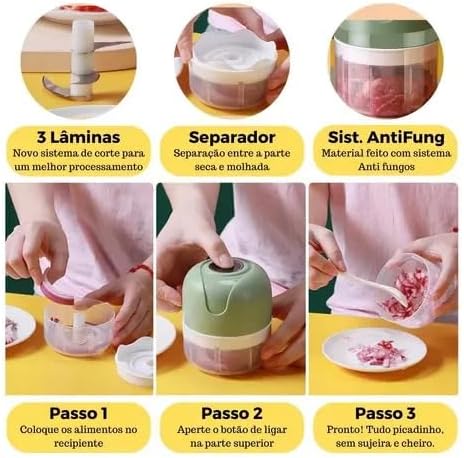 3 Lâminas
Novo sistema de corte para um melhor processamento

Separador
Separação entre a parte seca e molhada

Sist. AntiFung
Material feito com sistema Anti fungos

Passo 1
Coloque os alimentos no recipiente

Passo 2
Aperte o botão de ligar na parte superior

Passo 3
Pronto! Tudo picadinho, sem sujeira e cheiro.