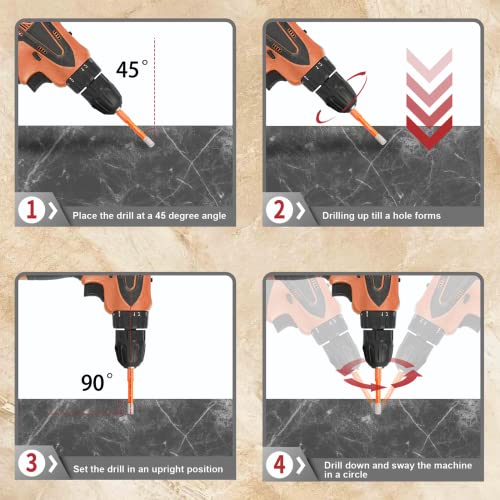 45°

1 Place the drill at a 45 degree angle

2 Drilling up till a hole forms

90°

3 Set the drill in an upright position

4 Drill down and sway the machine in a circle