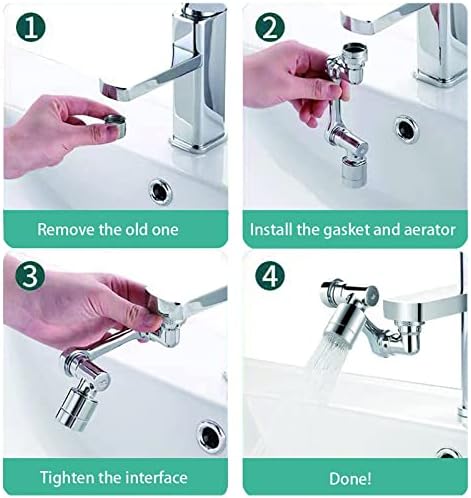 1
Remove the old one

2
Install the gasket and aerator

3
Tighten the interface

4
Done!