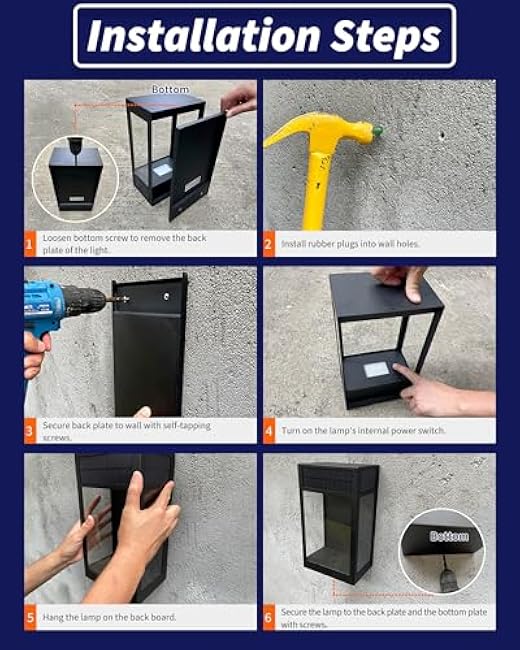 Installation Steps

Bottom

1 Loosen bottom screw to remove the back plate of the light.

2 Install rubber plugs into wall holes.

3 Secure back plate to wall with self-tapping screws.

4 Turn on the lamp's internal power switch.

5 Hang the lamp on the back board.

Bottom

6 Secure the lamp to the back plate and the bottom plate with screws.