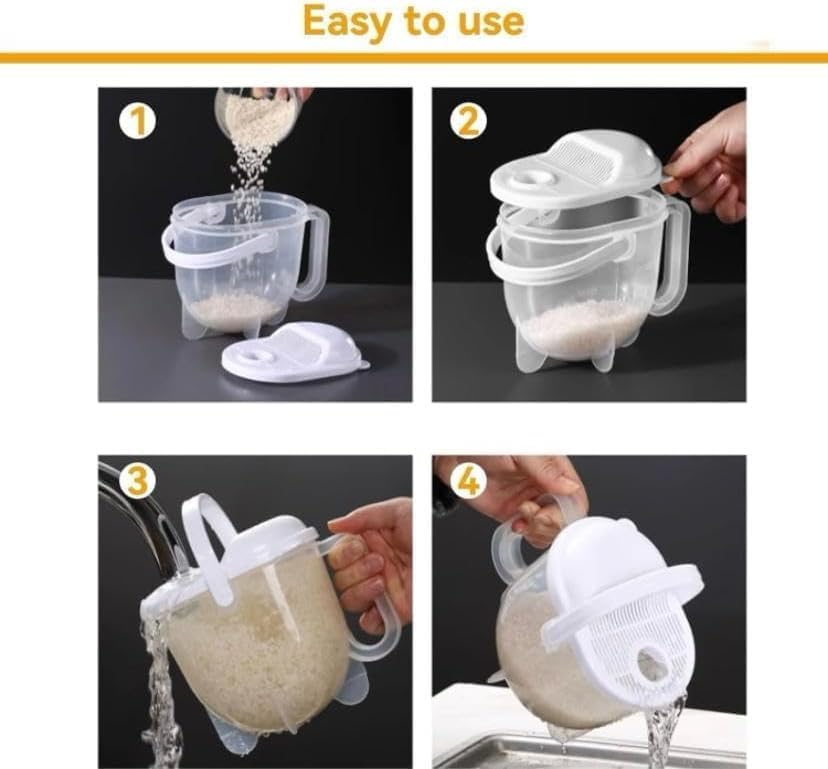 Easy to use

1

2

3

4