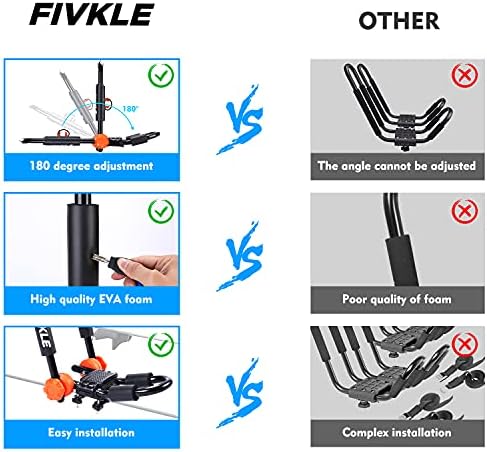 FIVKLE

OTHER

180°

180 degree adjustment

VS

The angle cannot be adjusted

High quality EVA foam

VS

Poor quality of foam

KLE

Easy installation

VS

Complex installation