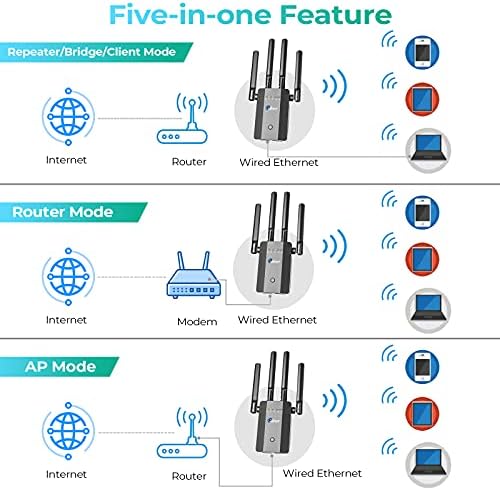 Five-in-one Feature

Repeater/Bridge/Client Mode

Internet

Router

Wired Ethernet

Router Mode

Internet

Modem

Wired Ethernet

AP Mode

Internet

Router

Wired Ethernet