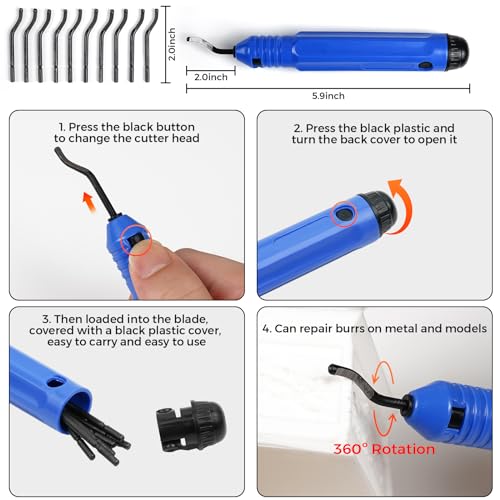 2.0inch

2.0inch

5.9inch

1. Press the black button to change the cutter head

2. Press the black plastic and turn the back cover to open it

3. Then loaded into the blade, covered with a black plastic cover, easy to carry and easy to use

4. Can repair burrs on metal and models

360° Rotation