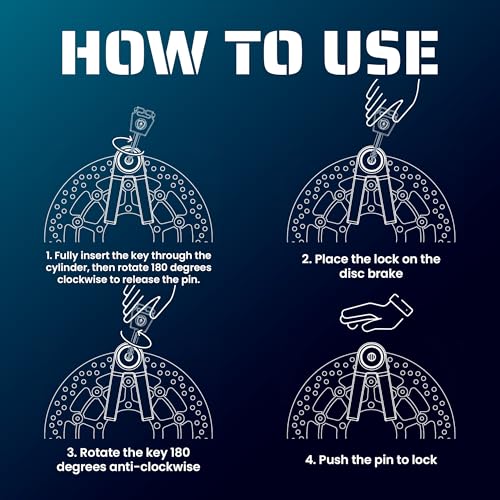 HOW TO USE

1. Fully insert the key through the cylinder, then rotate 180 degrees clockwise to release the pin.

2. Place the lock on the disc brake

3. Rotate the key 180 degrees anti-clockwise

4. Push the pin to lock