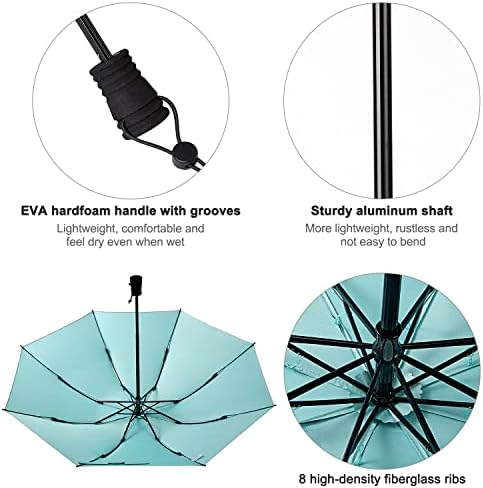 EVA hardfoam handle with grooves
Lightweight, comfortable and feel dry even when wet

Sturdy aluminum shaft
More lightweight, rustless and not easy to bend

8 high-density fiberglass ribs