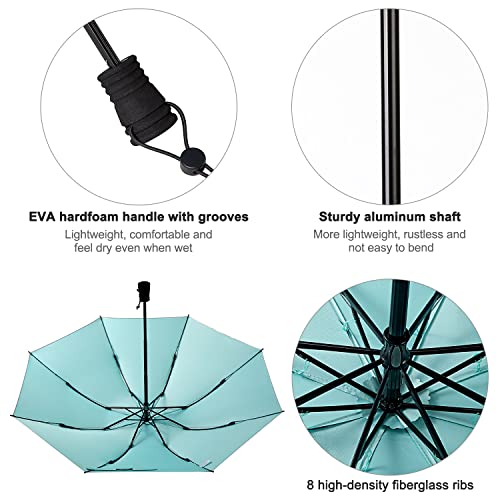 EVA hardfoam handle with grooves

Lightweight, comfortable and feel dry even when wet

Sturdy aluminum shaft

More lightweight, rustless and not easy to bend

8 high-density fiberglass ribs