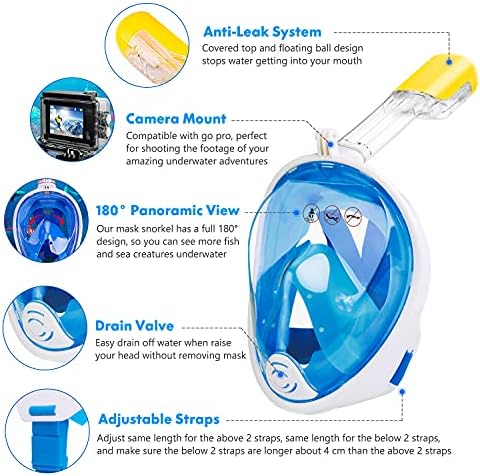 Anti-Leak System
Covered top and floating ball design stops water getting into your mouth

Camera Mount
Compatible with go pro, perfect for shooting the footage of your amazing underwater adventures

180° Panoramic View
Our mask snorkel has a full 180° design, so you can see more fish and sea creatures underwater

Drain Valve
Easy drain off water when raise your head without removing mask

Adjustable Straps
Adjust same length for the above 2 straps, same length for the below 2 straps, and make sure the below 2 straps are longer about 4 cm than the above 2 straps