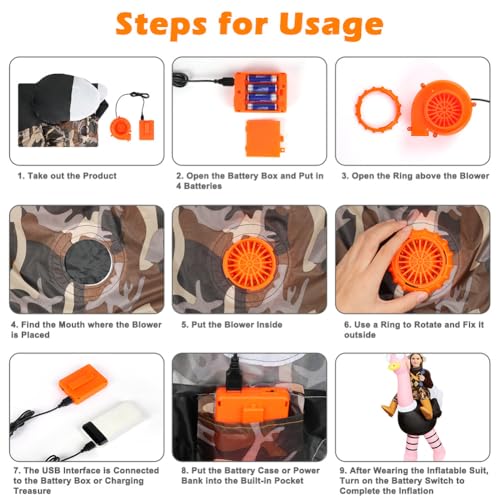 Steps for Usage

1. Take out the Product

2. Open the Battery Box and Put in 4 Batteries

3. Open the Ring above the Blower

4. Find the Mouth where the Blower is Placed

5. Put the Blower Inside

6. Use a Ring to Rotate and Fix it outside

7. The USB Interface is Connected to the Battery Box or Charging Treasure

8. Put the Battery Case or Power Bank into the Built-in Pocket

9. After Wearing the Inflatable Suit, Turn on the Battery Switch to Complete the Inflation