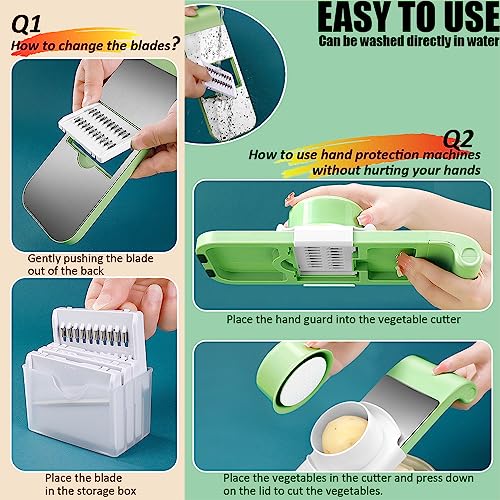 Q1
How to change the blades?

Gently pushing the blade out of the back

Place the blade in the storage box

EASY TO USE
Can be washed directly in water

Q2
How to use hand protection machines without hurting your hands

Place the hand guard into the vegetable cutter

Place the vegetables in the cutter and press down on the lid to cut the vegetables.