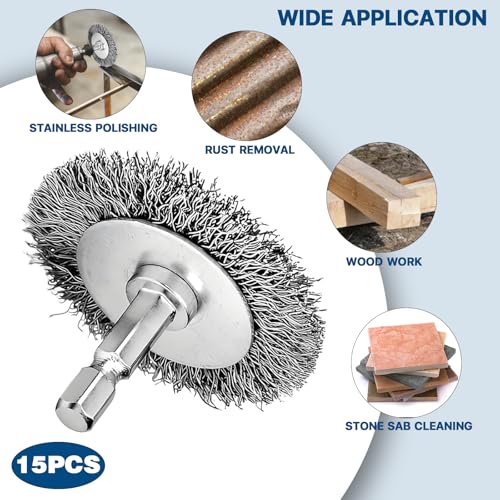 WIDE APPLICATION

STAINLESS POLISHING

RUST REMOVAL

WOOD WORK

STONE SAB CLEANING

15PCS