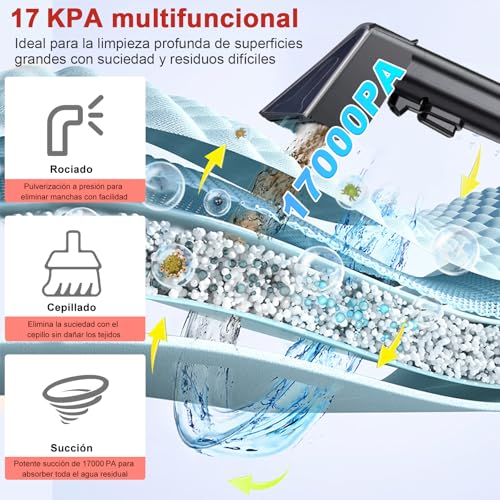 17 KPA multifuncional

Ideal para la limpieza profunda de superficies grandes con suciedad y residuos difíciles

17000PA

Rociado

Pulverización a presión para eliminar manchas con facilidad

Cepillado

Elimina la suciedad con el cepillo sin dañar los tejidos

Succión

Potente succión de 17000 PA para absorber toda el agua residual