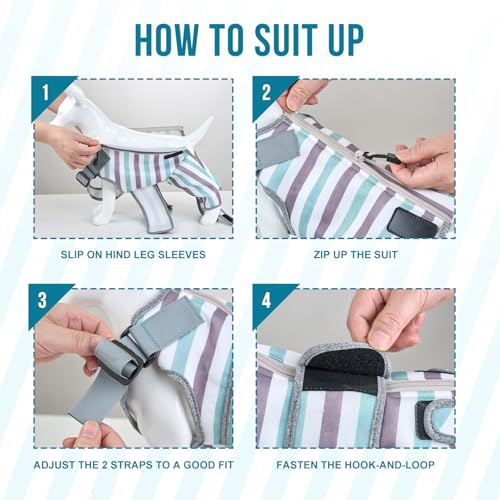 HOW TO SUIT UP

1

SLIP ON HIND LEG SLEEVES

2

ZIP UP THE SUIT

3

ADJUST THE 2 STRAPS TO A GOOD FIT

4

FASTEN THE HOOK-AND-LOOP