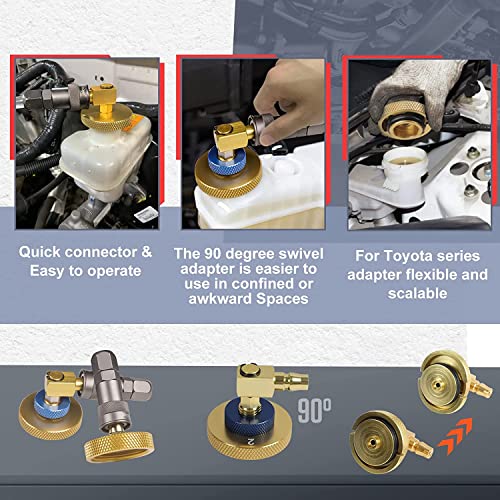 Quick connector & Easy to operate

The 90 degree swivel adapter is easier to use in confined or awkward Spaces

For Toyota series adapter flexible and scalable

90°

2