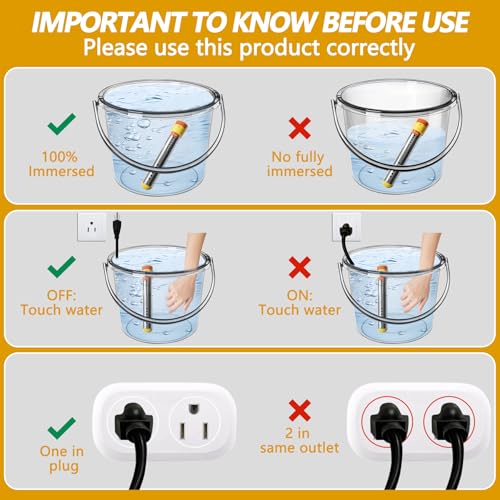 IMPORTANT TO KNOW BEFORE USE
Please use this product correctly

100% Immersed

No fully immersed

OFF: Touch water

ON: Touch water

One in plug

2 in same outlet