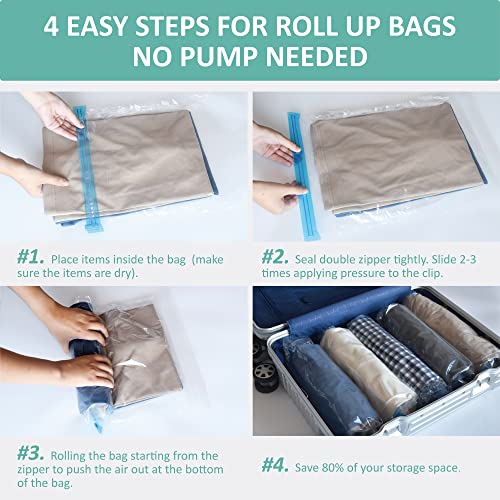 4 EASY STEPS FOR ROLL UP BAGS
NO PUMP NEEDED

#1. Place items inside the bag (make sure the items are dry).

#2. Seal double zipper tightly. Slide 2-3 times applying pressure to the clip.

#3. Rolling the bag starting from the zipper to push the air out at the bottom of the bag.

#4. Save 80% of your storage space.