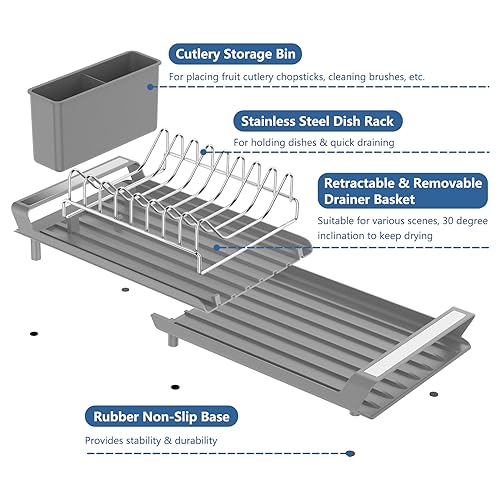 Cutlery Storage Bin

For placing fruit cutlery chopsticks, cleaning brushes, etc.

Stainless Steel Dish Rack

For holding dishes & quick draining

Retractable & Removable Drainer Basket

Suitable for various scenes, 30 degree inclination to keep drying

Rubber Non-Slip Base

Provides stability & durability