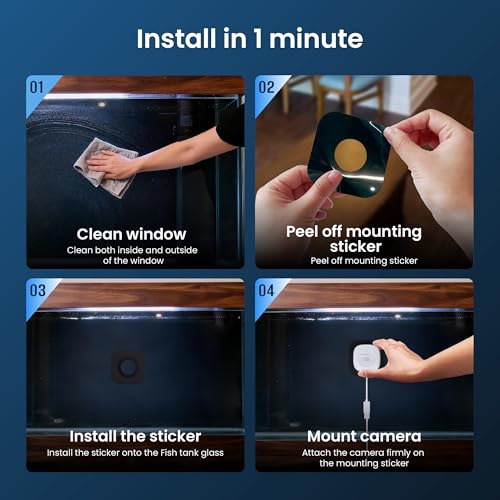 Install in 1 minute

01

Clean window

Clean both inside and outside of the window

02

Peel off mounting sticker

Peel off mounting sticker

03

Install the sticker

Install the sticker onto the Fish tank glass

04

Mount camera

Attach the camera firmly on the mounting sticker