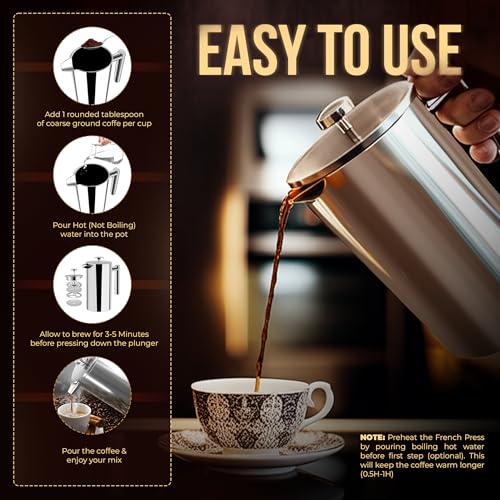 EASY TO USE

Add 1 rounded tablespoon of coarse ground coffe per cup

Pour Hot (Not Boiling) water into the pot

Allow to brew for 3-5 Minutes before pressing down the plunger

Pour the coffee & enjoy your mix

NOTE: Preheat the French Press by pouring boiling hot water before first step (optional). This will keep the coffee warm longer (0.5H-1H)