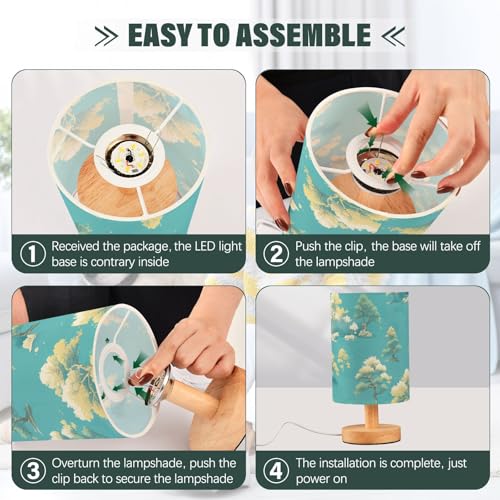 EASY TO ASSEMBLE

① Received the package, the LED light base is contrary inside

② Push the clip, the base will take off the lampshade

③ Overturn the lampshade, push the clip back to secure the lampshade

④ The installation is complete, just power on