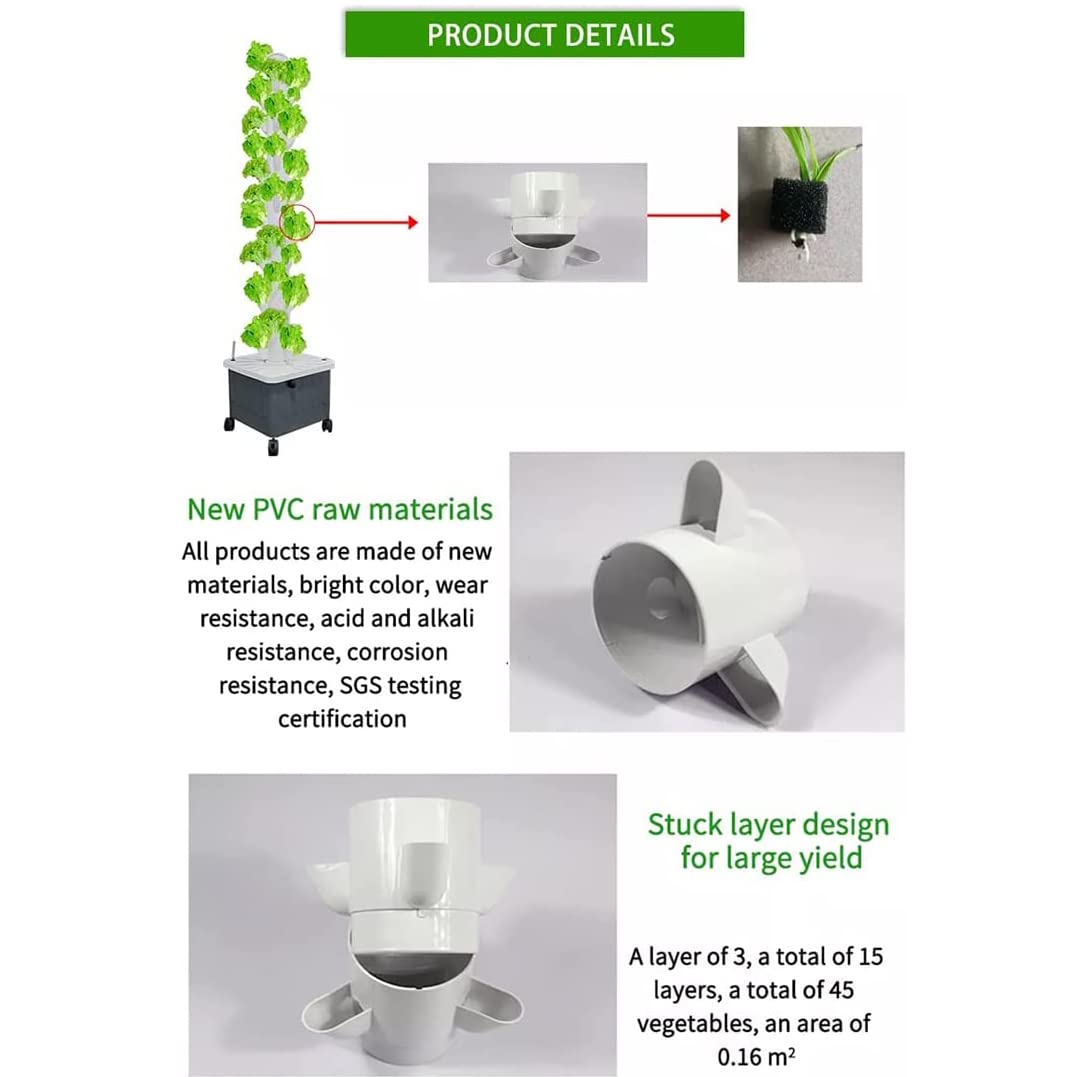 PRODUCT DETAILS

New PVC raw materials

All products are made of new materials, bright color, wear resistance, acid and alkali resistance, corrosion resistance, SGS testing certification

Stuck layer design for large yield

A layer of 3, a total of 15 layers, a total of 45 vegetables, an area of 0.16 $m^2$