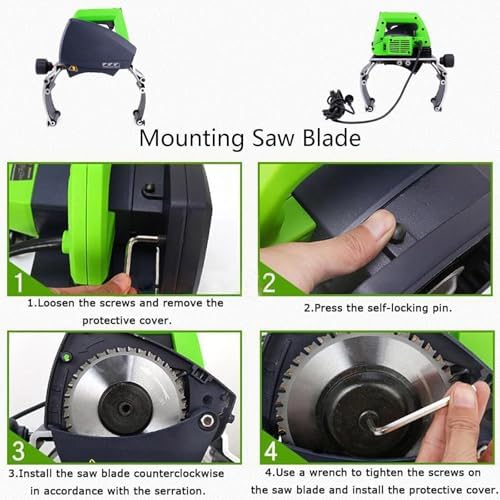 Mounting Saw Blade

1

1.Loosen the screws and remove the protective cover.

2

2.Press the self-locking pin.

3

3.Install the saw blade counterclockwise in accordance with the serration.

4

4.Use a wrench to tighten the screws on the saw blade and install the protective cover.