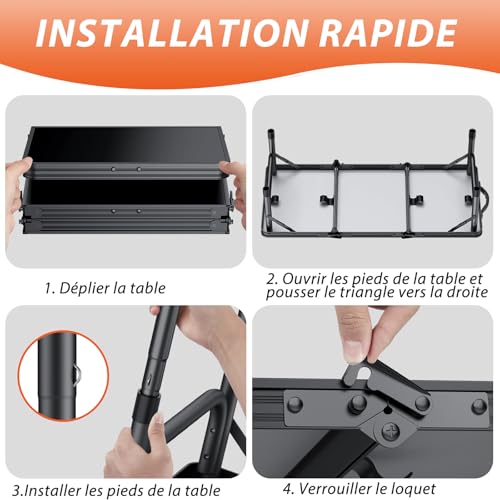 INSTALLATION RAPIDE

1. Déplier la table

2. Ouvrir les pieds de la table et pousser le triangle vers la droite

3.Installer les pieds de la table

4. Verrouiller le loquet