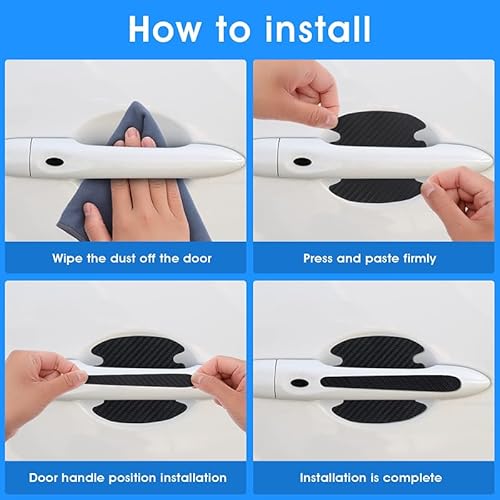 How to install

Wipe the dust off the door

Press and paste firmly

Door handle position installation

Installation is complete