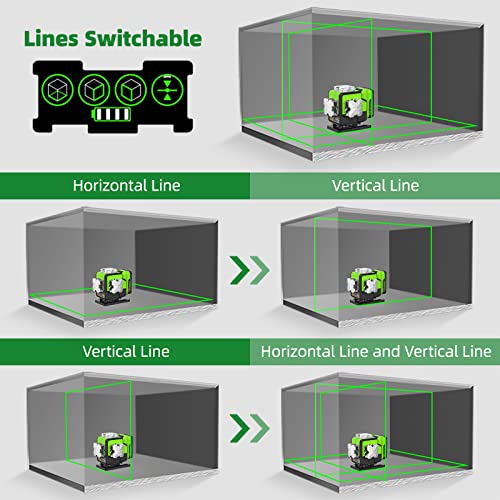 Lines Switchable

Horizontal Line

Vertical Line

Vertical Line

Horizontal Line and Vertical Line