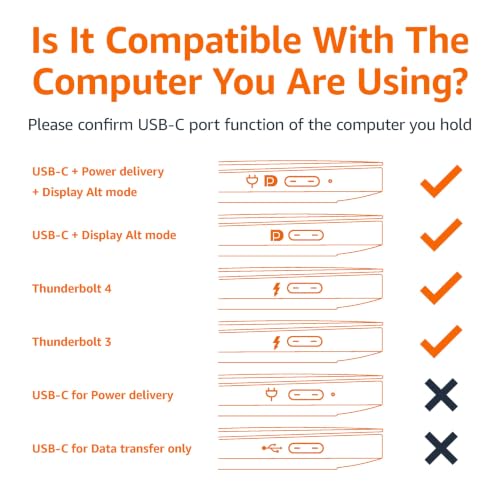 Is It Compatible With The Computer You Are Using?

Please confirm USB-C port function of the computer you hold

USB-C + Power delivery + Display Alt mode

USB-C + Display Alt mode

Thunderbolt 4

Thunderbolt 3

USB-C for Power delivery

USB-C for Data transfer only