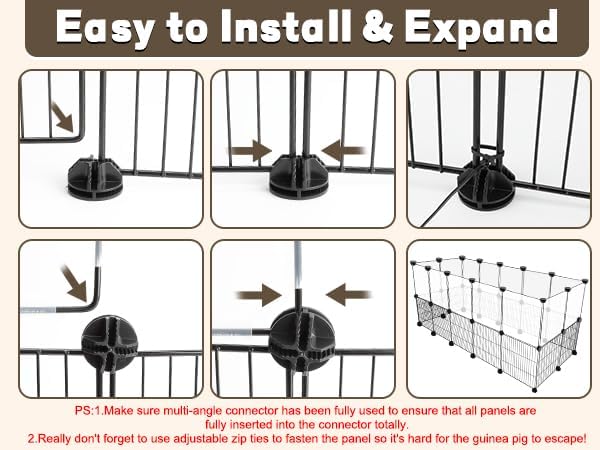 Easy to Install & Expand

PS:1.Make sure multi-angle connector has been fully used to ensure that all panels are fully inserted into the connector totally.
2.Really don't forget to use adjustable zip ties to fasten the panel so it's hard for the guinea pig to escape!