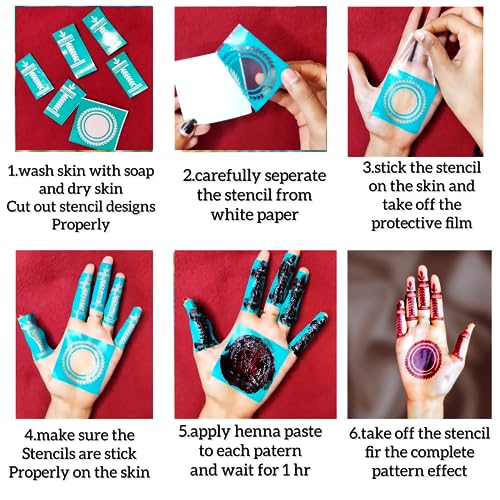 1.wash skin with soap and dry skin
Cut out stencil designs Properly

2.carefully seperate the stencil from white paper

3.stick the stencil on the skin and take off the protective film

4.make sure the Stencils are stick Properly on the skin

5.apply henna paste to each patern and wait for 1 hr

6.take off the stencil fir the complete pattern effect