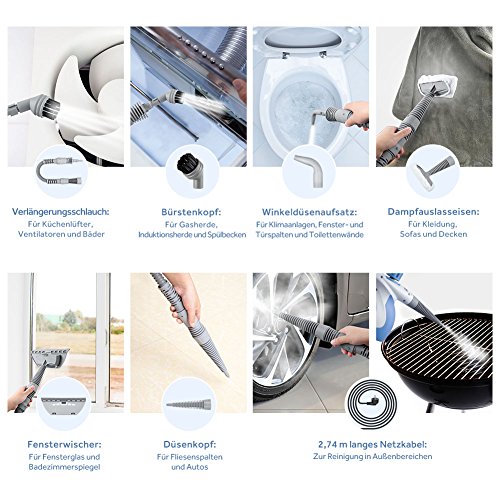 Verlängerungsschlauch:
Für Küchenlüfter, Ventilatoren und Bäder

Bürstenkopf:
Für Gasherde, Induktionsherde und Spülbecken

Winkeldüsenaufsatz:
Für Klimaanlagen, Fenster- und Türspalten und Toilettenwände

Dampfauslasseisen:
Für Kleidung, Sofas und Decken

Fensterwischer:
Für Fensterglas und Badezimmerspiegel

Düsenkopf:
Für Fliesenspalten und Autos

2,74 m langes Netzkabel:
Zur Reinigung in Außenbereichen