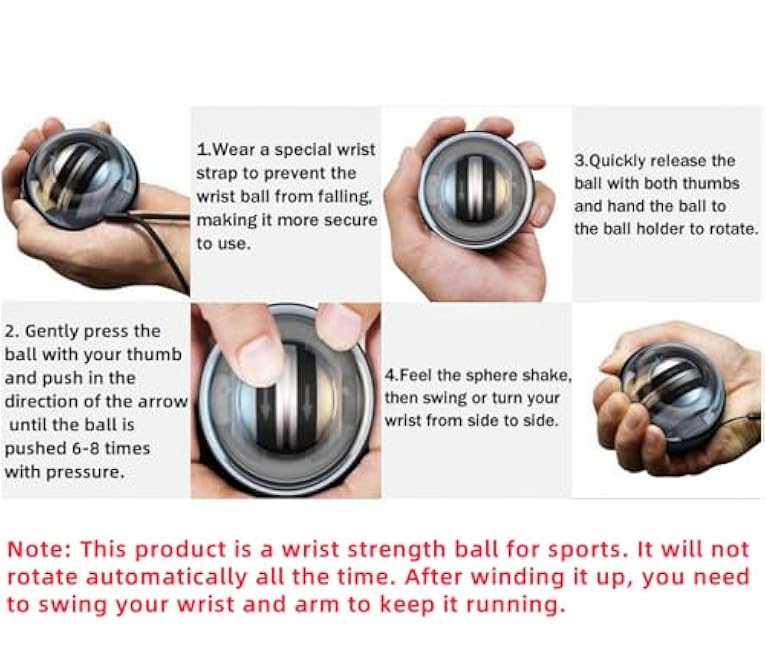 1.Wear a special wrist strap to prevent the wrist ball from falling, making it more secure to use.

3.Quickly release the ball with both thumbs and hand the ball to the ball holder to rotate.

2. Gently press the ball with your thumb and push in the direction of the arrow until the ball is pushed 6-8 times with pressure.

4.Feel the sphere shake, then swing or turn your wrist from side to side.

Note: This product is a wrist strength ball for sports. It will not rotate automatically all the time. After winding it up, you need to swing your wrist and arm to keep it running.