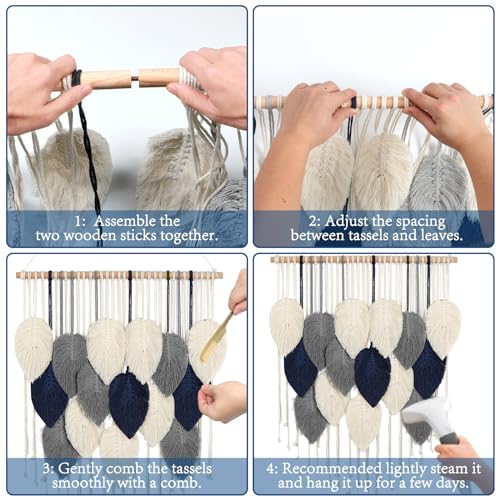 1: Assemble the two wooden sticks together.

2: Adjust the spacing between tassels and leaves.

3: Gently comb the tassels smoothly with a comb.

4: Recommended lightly steam it and hang it up for a few days.