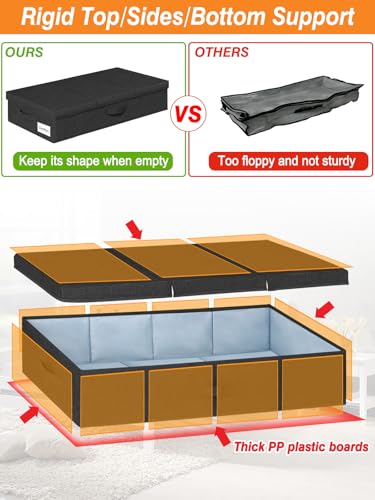 Rigid Top/Sides/Bottom Support

OURS

Keep its shape when empty

VS

OTHERS

Too floppy and not sturdy

Thick PP plastic boards