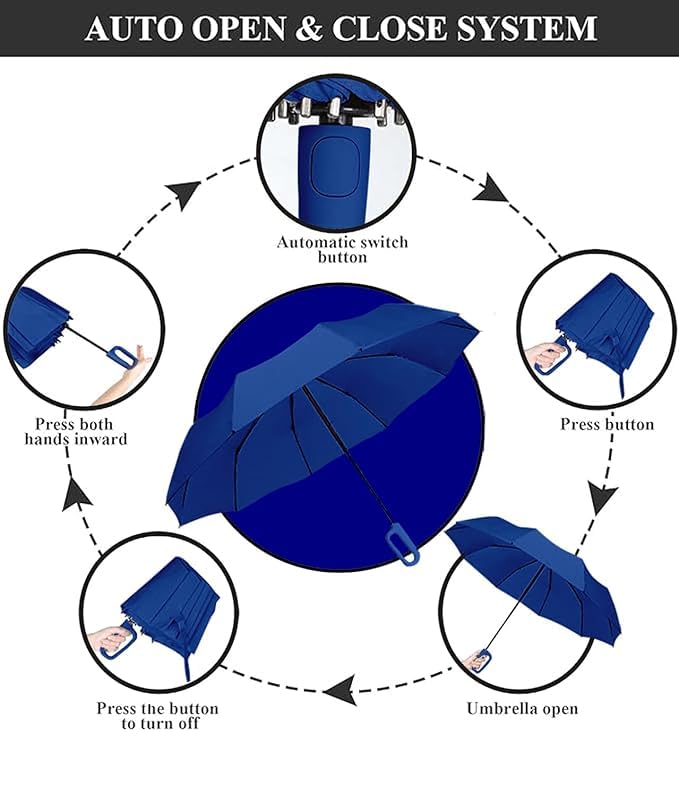 AUTO OPEN & CLOSE SYSTEM

Automatic switch button

Press button

Umbrella open

Press the button to turn off

Press both hands inward