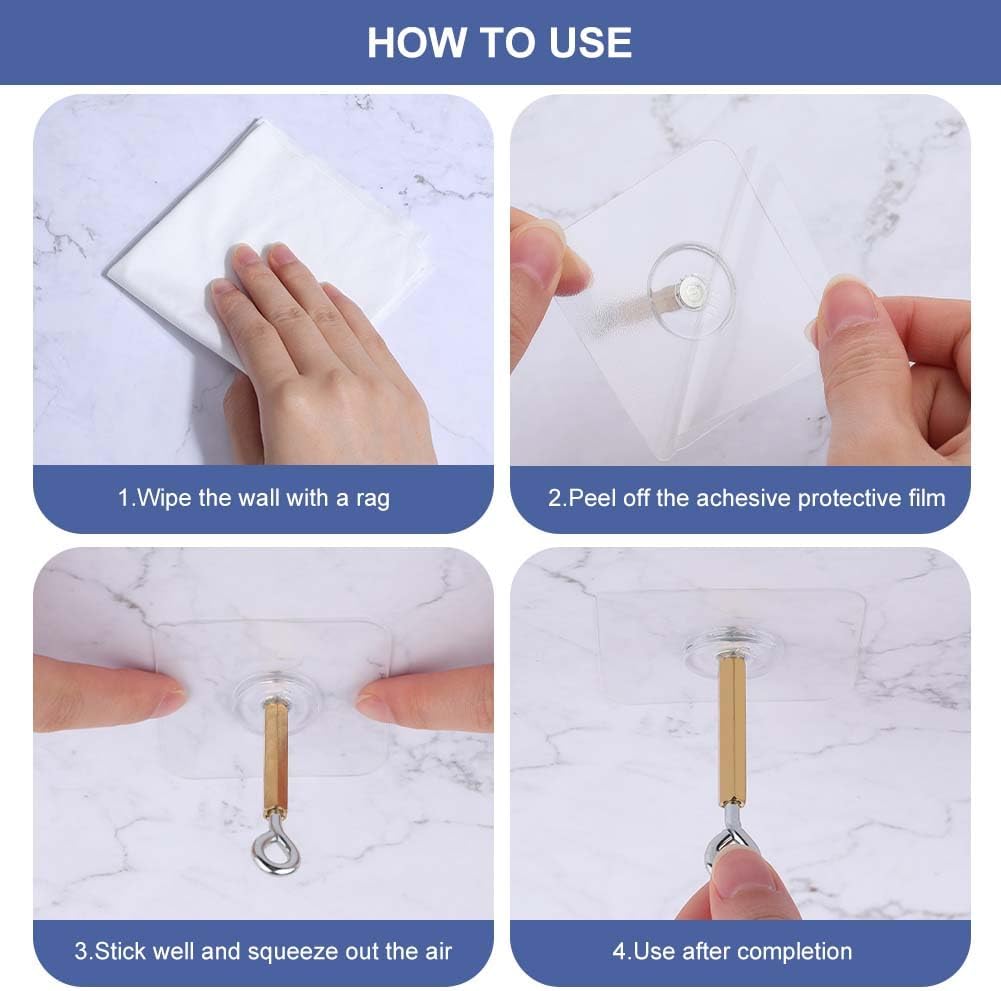 HOW TO USE

1.Wipe the wall with a rag

2.Peel off the achesive protective film

3.Stick well and squeeze out the air

4.Use after completion