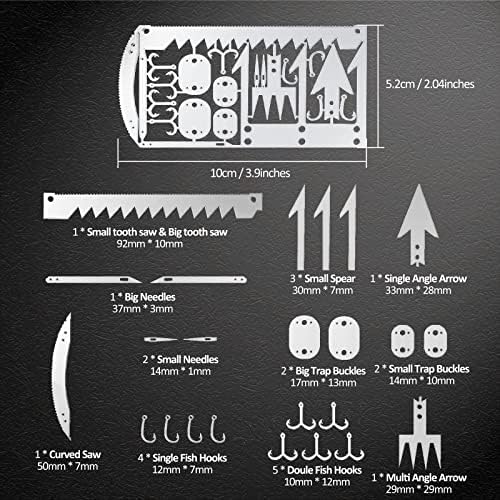 5.2cm / 2.04inches

10cm / 3.9inches

1 * Small tooth saw & Big tooth saw
92mm * 10mm

3 * Small Spear
30mm * 7mm

1 * Single Angle Arrow
33mm * 28mm

1 * Big Needles
37mm * 3mm

2 * Small Needles
14mm * 1mm

2 * Big Trap Buckles
17mm * 13mm

2 * Small Trap Buckles
14mm * 10mm

1 * Curved Saw
50mm * 7mm

4 * Single Fish Hooks
12mm * 7mm

5 * Doule Fish Hooks
10mm * 12mm

1 * Multi Angle Arrow
29mm * 29mm