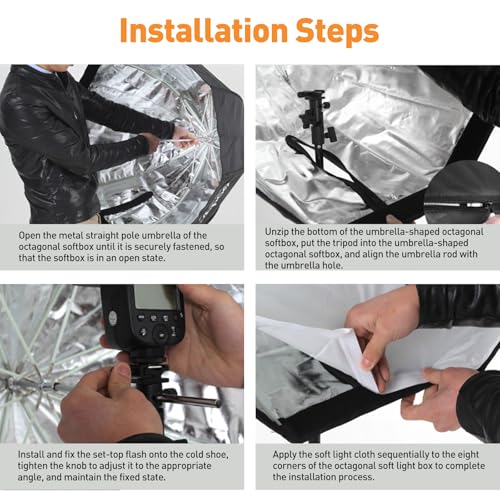 Installation Steps

Open the metal straight pole umbrella of the octagonal softbox until it is securely fastened, so that the softbox is in an open state.

Unzip the bottom of the umbrella-shaped octagonal softbox, put the tripod into the umbrella-shaped octagonal softbox, and align the umbrella rod with the umbrella hole.

Install and fix the set-top flash onto the cold shoe, tighten the knob to adjust it to the appropriate angle, and maintain the fixed state.

Apply the soft light cloth sequentially to the eight corners of the octagonal soft light box to complete the installation process.