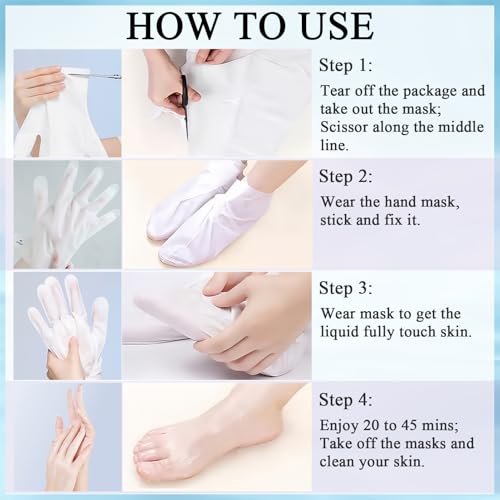 HOW TO USE

Step 1:
Tear off the package and take out the mask;
Scissor along the middle line.

Step 2:
Wear the hand mask, stick and fix it.

Step 3:
Wear mask to get the liquid fully touch skin.

Step 4:
Enjoy 20 to 45 mins;
Take off the masks and clean your skin.