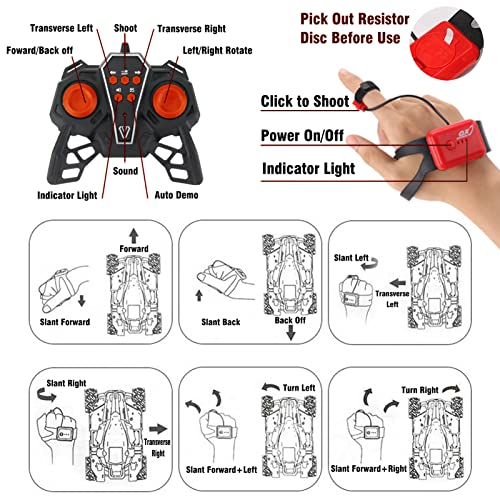 Transverse Left
Shoot
Transverse Right
Foward/Back off
Left/Right Rotate
Sound
Indicator Light
Auto Demo

Pick Out Resistor Disc Before Use
Click to Shoot
Power On/Off
Indicator Light

Forward
Slant Forward

Slant Back
Back Off

Slant Left
Transverse Left

Slant Right
Transverse Right

Turn Left
Slant Forward+Left

Turn Right
Slant Forward+Right