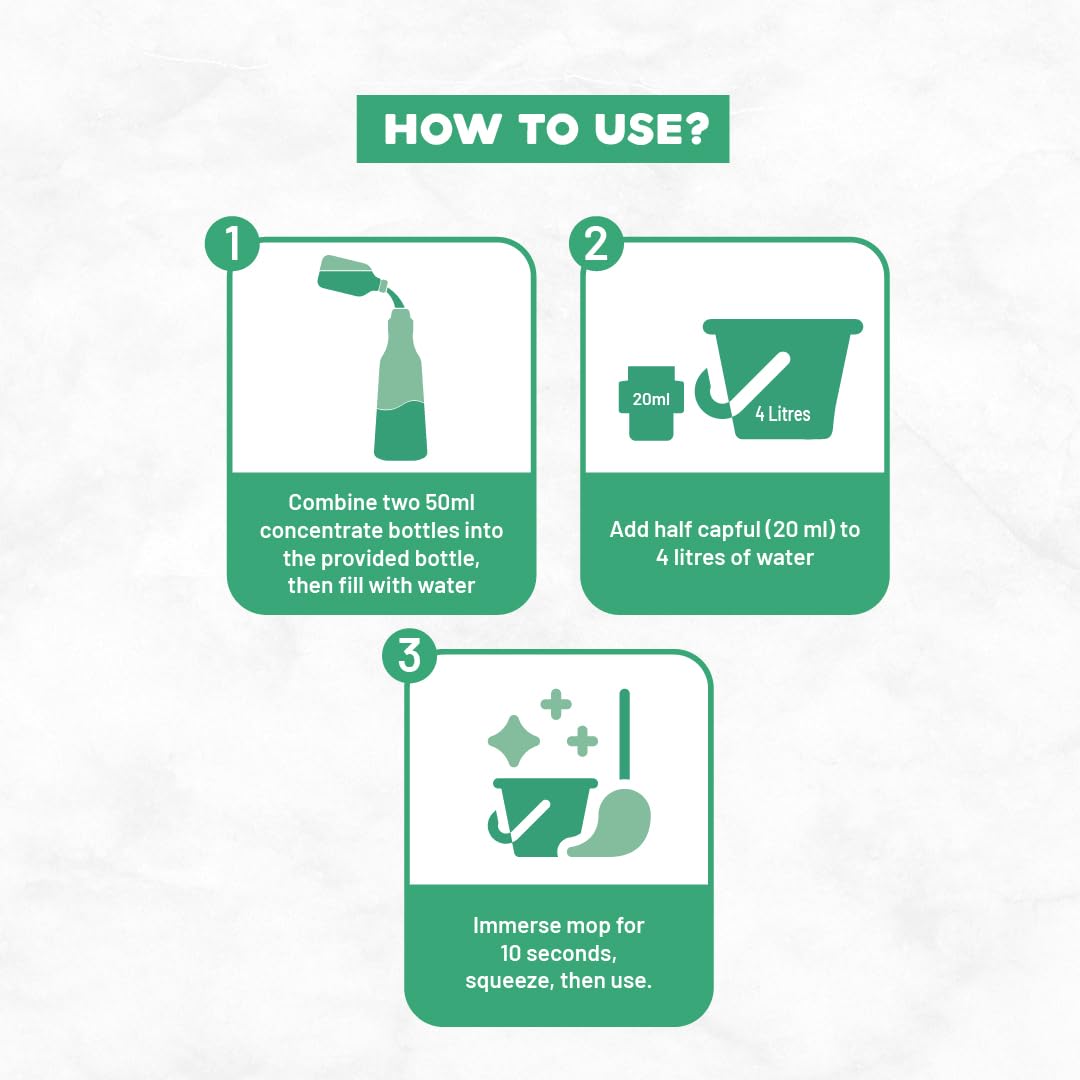 HOW TO USE?

1

Combine two 50ml concentrate bottles into the provided bottle, then fill with water

2

20ml

4 Litres

Add half capful (20 ml) to 4 litres of water

3

Immerse mop for 10 seconds, squeeze, then use.